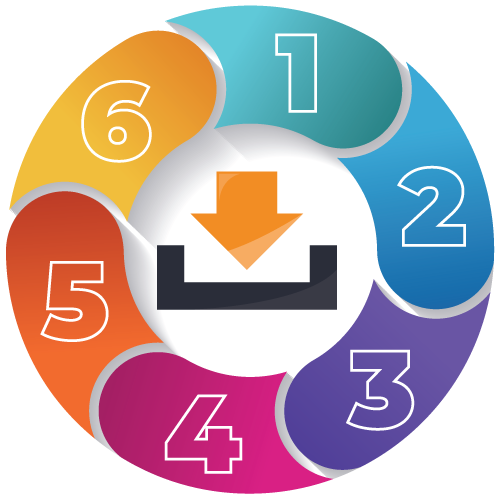 1
2
3
4
5
6